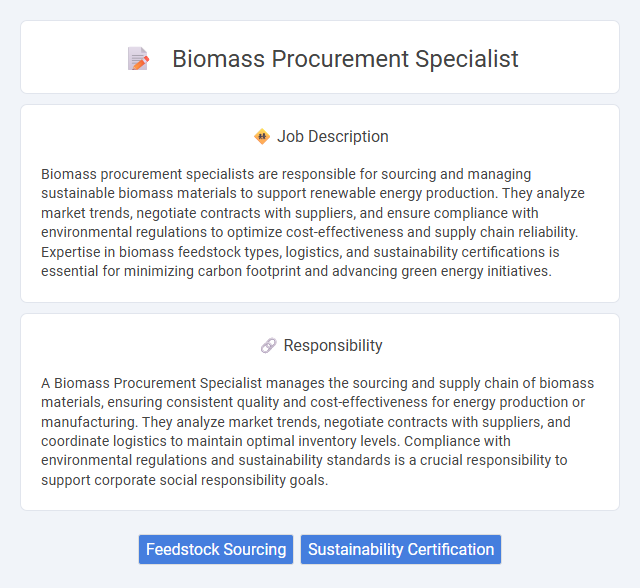 Biomass Procurement Specialist

Job Description

Biomass procurement specialists are responsible for sourcing and managing sustainable biomass materials to support renewable energy production. They analyze market trends, negotiate contracts with suppliers, and ensure compliance with environmental regulations to optimize cost-effectiveness and supply chain reliability. Expertise in biomass feedstock types, logistics, and sustainability certifications is essential for minimizing carbon footprint and advancing green energy initiatives.

Responsibility

A Biomass Procurement Specialist manages the sourcing and supply chain of biomass materials, ensuring consistent quality and cost-effectiveness for energy production or manufacturing. They analyze market trends, negotiate contracts with suppliers, and coordinate logistics to maintain optimal inventory levels. Compliance with environmental regulations and sustainability standards is a crucial responsibility to support corporate social responsibility goals.

Feedstock Sourcing

Sustainability Certification