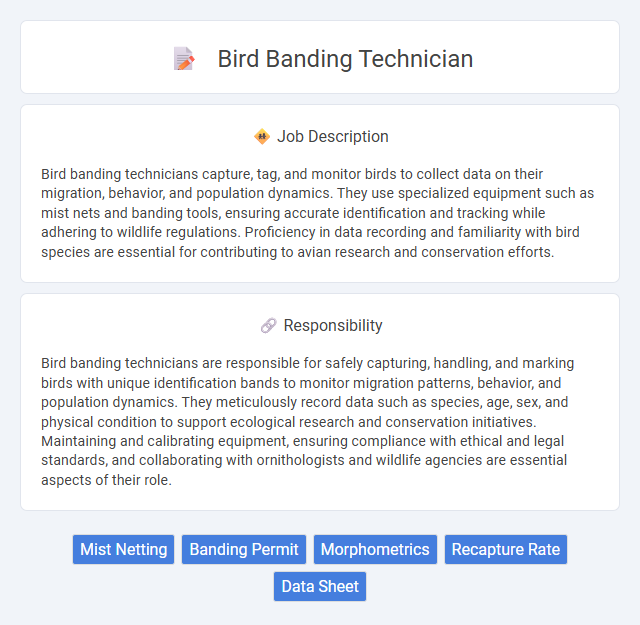 Bird Banding Technician

Job Description

Bird banding technicians capture, tag, and monitor birds to collect data on their migration, behavior, and population dynamics. They use specialized equipment such as mist nets and banding tools, ensuring accurate identification and tracking while adhering to wildlife regulations. Proficiency in data recording and familiarity with bird species are essential for contributing to avian research and conservation efforts.

Responsibility

Bird banding technicians are responsible for safely capturing, handling, and marking birds with unique identification bands to monitor migration patterns, behavior, and population dynamics. They meticulously record data such as species, age, sex, and physical condition to support ecological research and conservation initiatives. Maintaining and calibrating equipment, ensuring compliance with ethical and legal standards, and collaborating with ornithologists and wildlife agencies are essential aspects of their role.

Mist Netting
Banding Permit
Morphometrics
Recapture Rate
Data Sheet