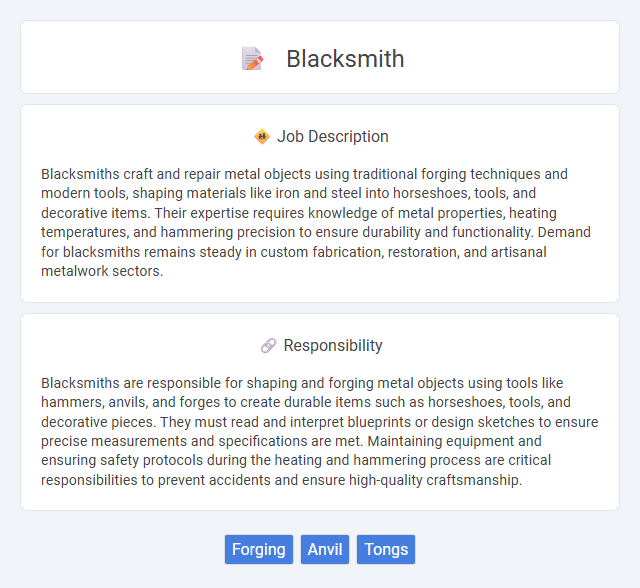 Blacksmith

Job Description

Blacksmiths craft and repair metal objects using traditional forging techniques and modern tools, shaping materials like iron and steel into horseshoes, tools, and decorative items. Their expertise requires knowledge of metal properties, heating temperatures, and hammering precision to ensure durability and functionality. Demand for blacksmiths remains steady in custom fabrication, restoration, and artisanal metalwork sectors.

Responsibility

Blacksmiths are responsible for shaping and forging metal objects using tools like hammers, anvils, and forges to create durable items such as horseshoes, tools, and decorative pieces. They must read and interpret blueprints or design sketches to ensure precise measurements and specifications are met. Maintaining equipment and ensuring safety protocols during the heating and hammering process are critical responsibilities to prevent accidents and ensure high-quality craftsmanship.

Forging Anvil Tongs