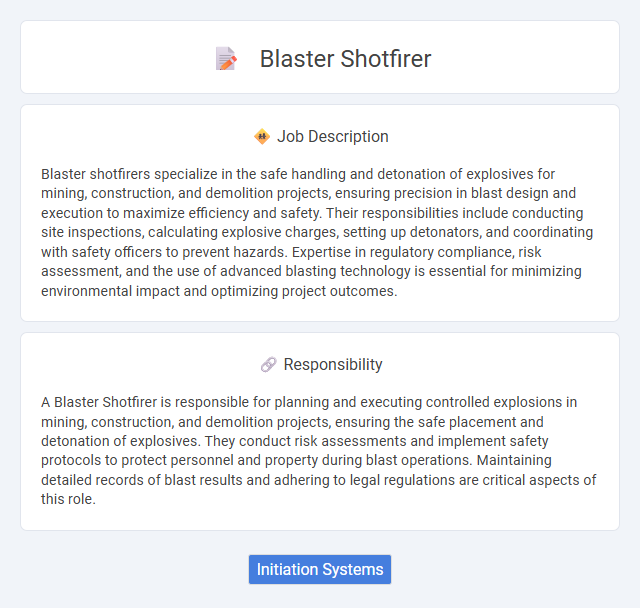 Blaster Shotfirer

Job Description

Blaster shotfirers specialize in the safe handling and detonation of explosives for mining, construction, and demolition projects, ensuring precision in blast design and execution to maximize efficiency and safety. Their responsibilities include conducting site inspections, calculating explosive charges, setting up detonators, and coordinating with safety officers to prevent hazards. Expertise in regulatory compliance, risk assessment, and the use of advanced blasting technology is essential for minimizing environmental impact and optimizing project outcomes.

Responsibility

A Blaster Shotfirer is responsible for planning and executing controlled explosions in mining, construction, and demolition projects, ensuring the safe placement and detonation of explosives. They conduct risk assessments and implement safety protocols to protect personnel and property during blast operations. Maintaining detailed records of blast results and adhering to legal regulations are critical aspects of this role.

Initiation Systems