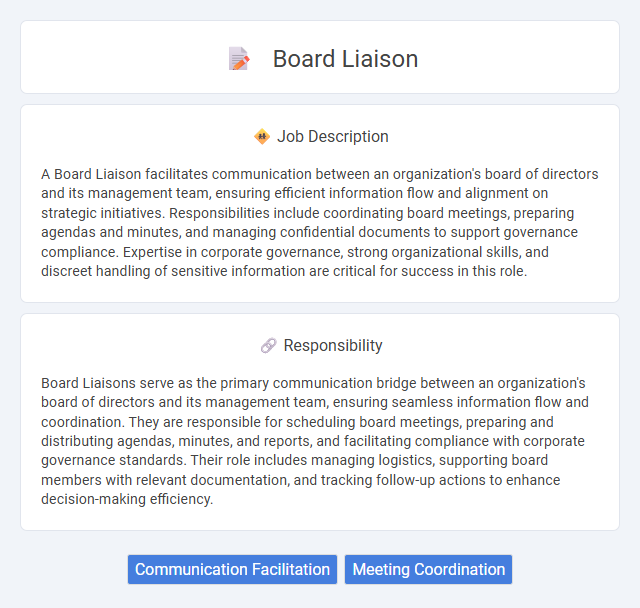 Board Liaison

Job Description

A Board Liaison facilitates communication between an organization's board of directors and its management team, ensuring efficient information flow and alignment on strategic initiatives. Responsibilities include coordinating board meetings, preparing agendas and minutes, and managing confidential documents to support governance compliance. Expertise in corporate governance, strong organizational skills, and discreet handling of sensitive information are critical for success in this role.

Responsibility

Board Liaisons serve as the primary communication bridge between an organization's board of directors and its management team, ensuring seamless information flow and coordination. They are responsible for scheduling board meetings, preparing and distributing agendas, minutes, and reports, and facilitating compliance with corporate governance standards. Their role includes managing logistics, supporting board members with relevant documentation, and tracking follow-up actions to enhance decision-making efficiency.

Communication Facilitation

Meeting Coordination