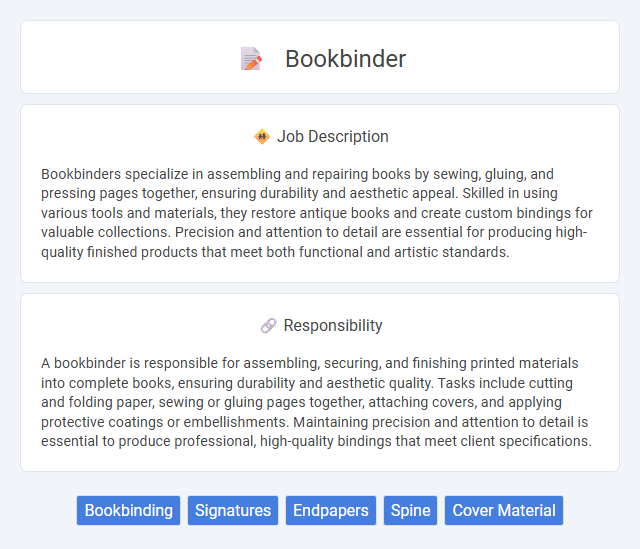 Bookbinder

Job Description

Bookbinders specialize in assembling and repairing books by sewing, gluing, and pressing pages together, ensuring durability and aesthetic appeal. Skilled in using various tools and materials, they restore antique books and create custom bindings for valuable collections. Precision and attention to detail are essential for producing high-quality finished products that meet both functional and artistic standards.

Responsibility

A bookbinder is responsible for assembling, securing, and finishing printed materials into complete books, ensuring durability and aesthetic quality. Tasks include cutting and folding paper, sewing or gluing pages together, attaching covers, and applying protective coatings or embellishments. Maintaining precision and attention to detail is essential to produce professional, high-quality bindings that meet client specifications.

Bookbinding Signatures Endpapers Spine Cover Material