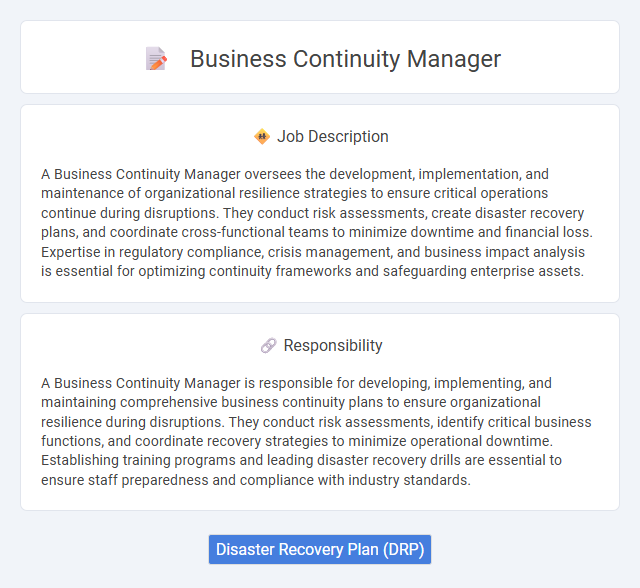 Business Continuity Manager

Job Description

A Business Continuity Manager oversees the development, implementation, and maintenance of organizational resilience strategies to ensure critical operations continue during disruptions. They conduct risk assessments, create disaster recovery plans, and coordinate cross-functional teams to minimize downtime and financial loss. Expertise in regulatory compliance, crisis management, and business impact analysis is essential for optimizing continuity frameworks and safeguarding enterprise assets.

Responsibility

A Business Continuity Manager is responsible for developing, implementing, and maintaining comprehensive business continuity plans to ensure organizational resilience during disruptions. They conduct risk assessments, identify critical business functions, and coordinate recovery strategies to minimize operational downtime. Establishing training programs and leading disaster recovery drills are essential to ensure staff preparedness and compliance with industry standards.

Disaster Recovery Plan (DRP)