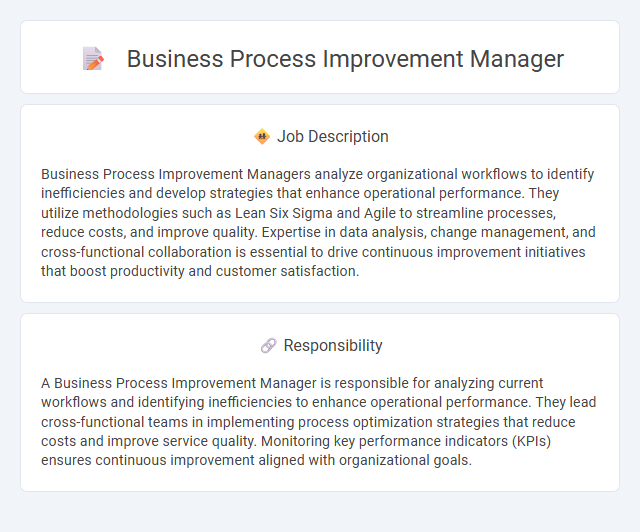 Business Process Improvement Manager

Job Description

Business Process Improvement Managers analyze organizational workflows to identify inefficiencies and develop strategies that enhance operational performance. They utilize methodologies such as Lean Six Sigma and Agile to streamline processes, reduce costs, and improve quality. Expertise in data analysis, change management, and cross-functional collaboration is essential to drive continuous improvement initiatives that boost productivity and customer satisfaction.

Responsibility

A Business Process Improvement Manager is responsible for analyzing current workflows and identifying inefficiencies to enhance operational performance. They lead cross-functional teams in implementing process optimization strategies that reduce costs and improve service quality. Monitoring key performance indicators (KPIs) ensures continuous improvement aligned with organizational goals.