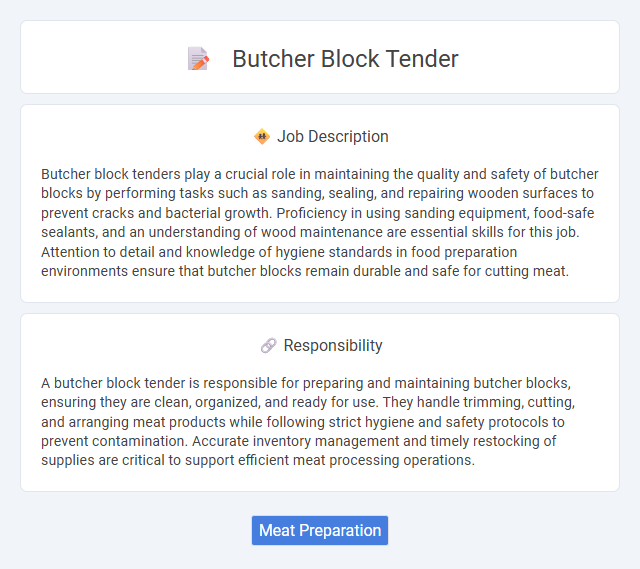 Butcher Block Tender

Job Description

Butcher block tenders play a crucial role in maintaining the quality and safety of butcher blocks by performing tasks such as sanding, sealing, and repairing wooden surfaces to prevent cracks and bacterial growth. Proficiency in using sanding equipment, food-safe sealants, and an understanding of wood maintenance are essential skills for this job. Attention to detail and knowledge of hygiene standards in food preparation environments ensure that butcher blocks remain durable and safe for cutting meat.

Responsibility

A butcher block tender is responsible for preparing and maintaining butcher blocks, ensuring they are clean, organized, and ready for use. They handle trimming, cutting, and arranging meat products while following strict hygiene and safety protocols to prevent contamination. Accurate inventory management and timely restocking of supplies are critical to support efficient meat processing operations.

Meat Preparation