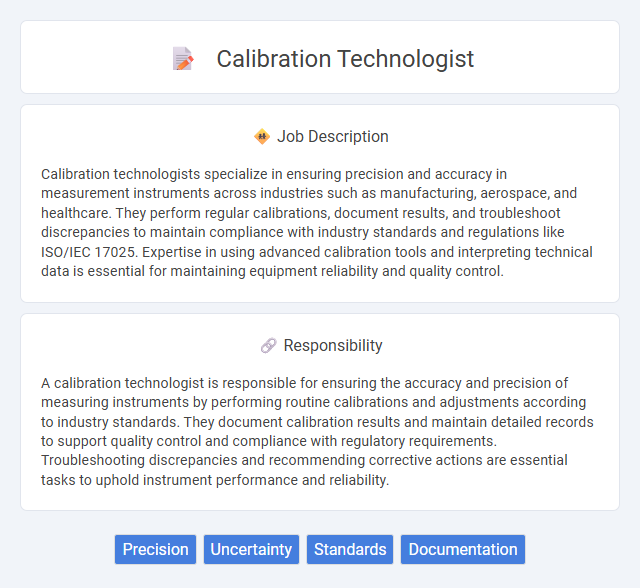 Calibration Technologist

Job Description

Calibration technologists specialize in ensuring precision and accuracy in measurement instruments across industries such as manufacturing, aerospace, and healthcare. They perform regular calibrations, document results, and troubleshoot discrepancies to maintain compliance with industry standards and regulations like ISO/IEC 17025. Expertise in using advanced calibration tools and interpreting technical data is essential for maintaining equipment reliability and quality control.

Responsibility

A calibration technologist is responsible for ensuring the accuracy and precision of measuring instruments by performing routine calibrations and adjustments according to industry standards. They document calibration results and maintain detailed records to support quality control and compliance with regulatory requirements. Troubleshooting discrepancies and recommending corrective actions are essential tasks to uphold instrument performance and reliability.

Precision Uncertainty Standards Documentation