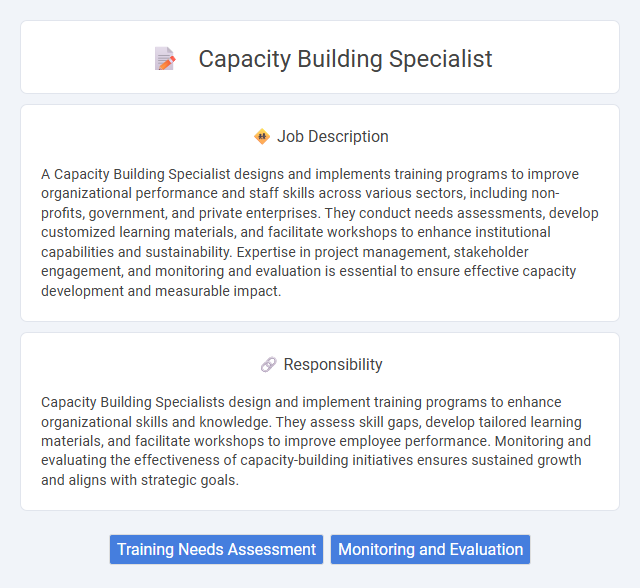 Capacity Building Specialist

Job Description

A Capacity Building Specialist designs and implements training programs to improve organizational performance and staff skills across various sectors, including non-profits, government, and private enterprises. They conduct needs assessments, develop customized learning materials, and facilitate workshops to enhance institutional capabilities and sustainability. Expertise in project management, stakeholder engagement, and monitoring and evaluation is essential to ensure effective capacity development and measurable impact.

Responsibility

Capacity Building Specialists design and implement training programs to enhance organizational skills and knowledge. They assess skill gaps, develop tailored learning materials, and facilitate workshops to improve employee performance. Monitoring and evaluating the effectiveness of capacity-building initiatives ensures sustained growth and aligns with strategic goals.

Training Needs Assessment

Monitoring and Evaluation