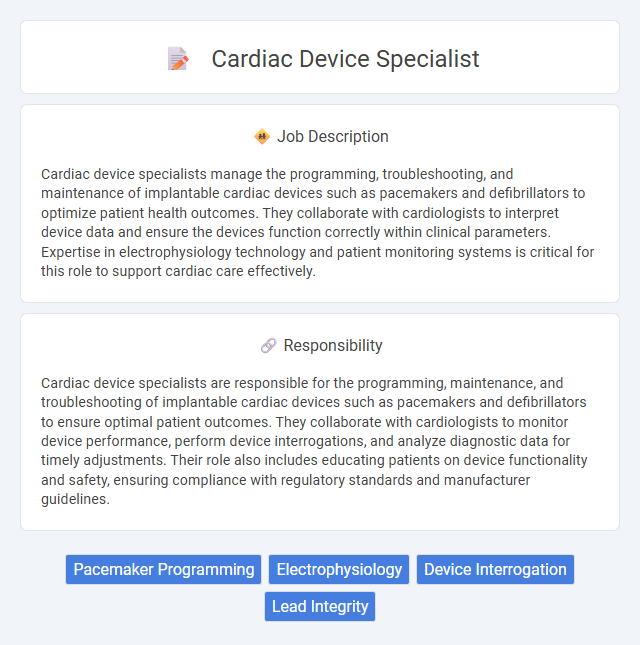 Cardiac Device Specialist

Job Description

Cardiac device specialists manage the programming, troubleshooting, and maintenance of implantable cardiac devices such as pacemakers and defibrillators to optimize patient health outcomes. They collaborate with cardiologists to interpret device data and ensure the devices function correctly within clinical parameters. Expertise in electrophysiology technology and patient monitoring systems is critical for this role to support cardiac care effectively.

Responsibility

Cardiac device specialists are responsible for the programming, maintenance, and troubleshooting of implantable cardiac devices such as pacemakers and defibrillators to ensure optimal patient outcomes. They collaborate with cardiologists to monitor device performance, perform device interrogations, and analyze diagnostic data for timely adjustments. Their role also includes educating patients on device functionality and safety, ensuring compliance with regulatory standards and manufacturer guidelines.

Pacemaker Programming
Electrophysiology
Device Interrogation
Lead Integrity