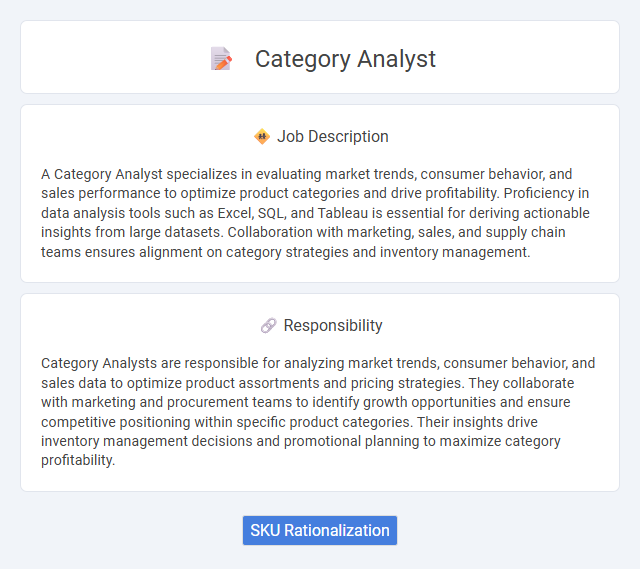 Category Analyst

Job Description

A Category Analyst specializes in evaluating market trends, consumer behavior, and sales performance to optimize product categories and drive profitability. Proficiency in data analysis tools such as Excel, SQL, and Tableau is essential for deriving actionable insights from large datasets. Collaboration with marketing, sales, and supply chain teams ensures alignment on category strategies and inventory management.

Responsibility

Category Analysts are responsible for analyzing market trends, consumer behavior, and sales data to optimize product assortments and pricing strategies. They collaborate with marketing and procurement teams to identify growth opportunities and ensure competitive positioning within specific product categories. Their insights drive inventory management decisions and promotional planning to maximize category profitability.

SKU Rationalization