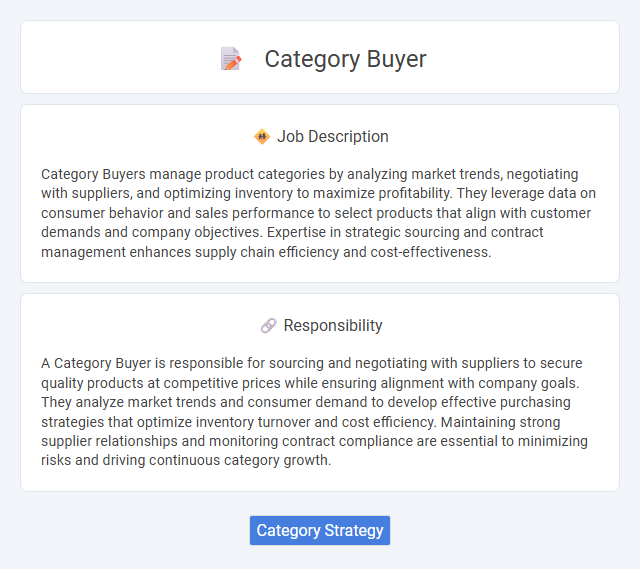 Category Buyer

Job Description

Category Buyers manage product categories by analyzing market trends, negotiating with suppliers, and optimizing inventory to maximize profitability. They leverage data on consumer behavior and sales performance to select products that align with customer demands and company objectives. Expertise in strategic sourcing and contract management enhances supply chain efficiency and cost-effectiveness.

Responsibility

A Category Buyer is responsible for sourcing and negotiating with suppliers to secure quality products at competitive prices while ensuring alignment with company goals. They analyze market trends and consumer demand to develop effective purchasing strategies that optimize inventory turnover and cost efficiency. Maintaining strong supplier relationships and monitoring contract compliance are essential to minimizing risks and driving continuous category growth.

Category Strategy