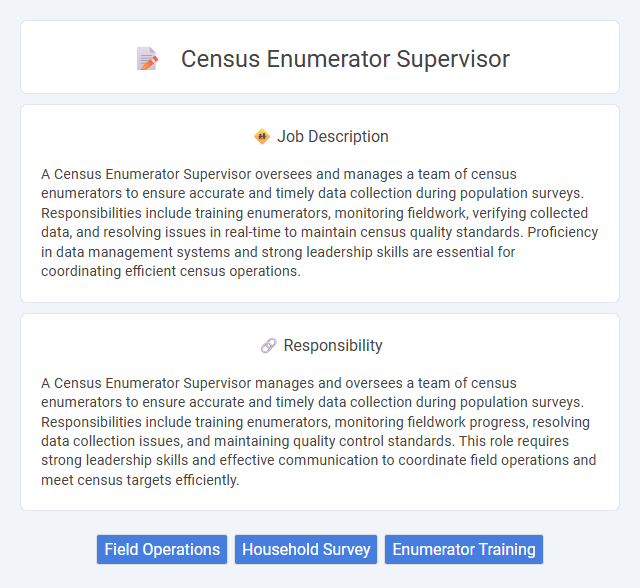 Census Enumerator Supervisor

Job Description

A Census Enumerator Supervisor oversees and manages a team of census enumerators to ensure accurate and timely data collection during population surveys. Responsibilities include training enumerators, monitoring fieldwork, verifying collected data, and resolving issues in real-time to maintain census quality standards. Proficiency in data management systems and strong leadership skills are essential for coordinating efficient census operations.

Responsibility

A Census Enumerator Supervisor manages and oversees a team of census enumerators to ensure accurate and timely data collection during population surveys. Responsibilities include training enumerators, monitoring fieldwork progress, resolving data collection issues, and maintaining quality control standards. This role requires strong leadership skills and effective communication to coordinate field operations and meet census targets efficiently.

Field Operations
Household Survey
Enumerator Training