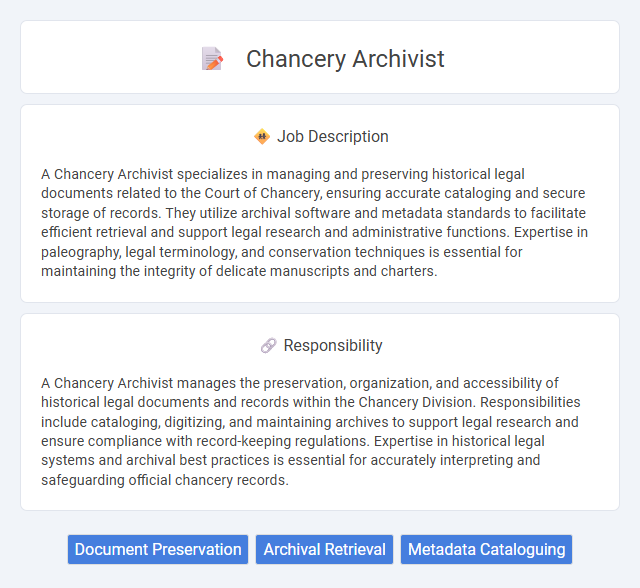 Chancery Archivist

Job Description

A Chancery Archivist specializes in managing and preserving historical legal documents related to the Court of Chancery, ensuring accurate cataloging and secure storage of records. They utilize archival software and metadata standards to facilitate efficient retrieval and support legal research and administrative functions. Expertise in paleography, legal terminology, and conservation techniques is essential for maintaining the integrity of delicate manuscripts and charters.

Responsibility

A Chancery Archivist manages the preservation, organization, and accessibility of historical legal documents and records within the Chancery Division. Responsibilities include cataloging, digitizing, and maintaining archives to support legal research and ensure compliance with record-keeping regulations. Expertise in historical legal systems and archival best practices is essential for accurately interpreting and safeguarding official chancery records.

Document Preservation

Archival Retrieval

Metadata Cataloguing