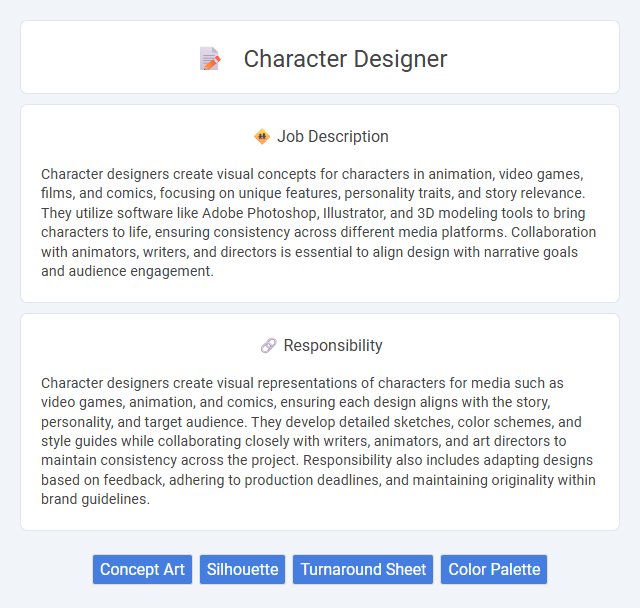 Character Designer

Job Description

Character designers create visual concepts for characters in animation, video games, films, and comics, focusing on unique features, personality traits, and story relevance. They utilize software like Adobe Photoshop, Illustrator, and 3D modeling tools to bring characters to life, ensuring consistency across different media platforms. Collaboration with animators, writers, and directors is essential to align design with narrative goals and audience engagement.

Responsibility

Character designers create visual representations of characters for media such as video games, animation, and comics, ensuring each design aligns with the story, personality, and target audience. They develop detailed sketches, color schemes, and style guides while collaborating closely with writers, animators, and art directors to maintain consistency across the project. Responsibility also includes adapting designs based on feedback, adhering to production deadlines, and maintaining originality within brand guidelines.

Concept Art Silhouette Turnaround Sheet Color Palette