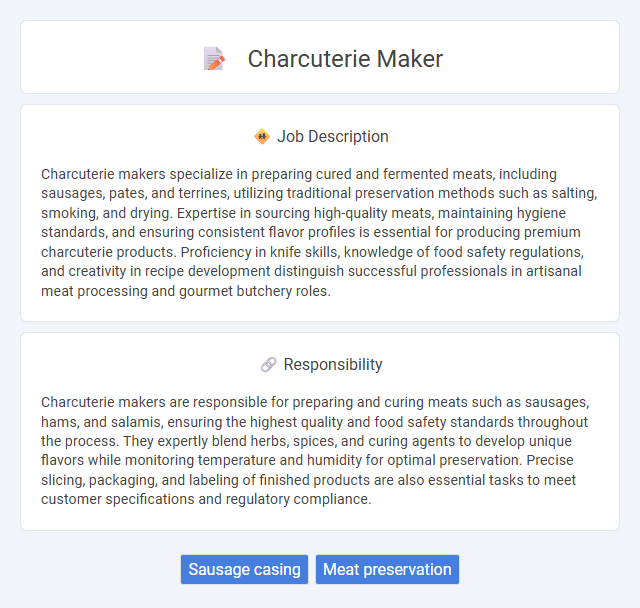 Charcuterie Maker

Job Description

Charcuterie makers specialize in preparing cured and fermented meats, including sausages, pates, and terrines, utilizing traditional preservation methods such as salting, smoking, and drying. Expertise in sourcing high-quality meats, maintaining hygiene standards, and ensuring consistent flavor profiles is essential for producing premium charcuterie products. Proficiency in knife skills, knowledge of food safety regulations, and creativity in recipe development distinguish successful professionals in artisanal meat processing and gourmet butchery roles.

Responsibility

Charcuterie makers are responsible for preparing and curing meats such as sausages, hams, and salamis, ensuring the highest quality and food safety standards throughout the process. They expertly blend herbs, spices, and curing agents to develop unique flavors while monitoring temperature and humidity for optimal preservation. Precise slicing, packaging, and labeling of finished products are also essential tasks to meet customer specifications and regulatory compliance.

Sausage casing

Meat preservation