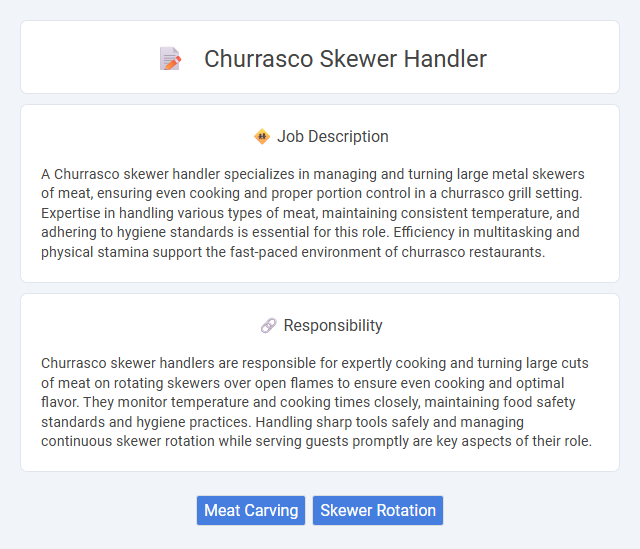 Churrasco Skewer Handler

Job Description

A Churrasco skewer handler specializes in managing and turning large metal skewers of meat, ensuring even cooking and proper portion control in a churrasco grill setting. Expertise in handling various types of meat, maintaining consistent temperature, and adhering to hygiene standards is essential for this role. Efficiency in multitasking and physical stamina support the fast-paced environment of churrasco restaurants.

Responsibility

Churrasco skewer handlers are responsible for expertly cooking and turning large cuts of meat on rotating skewers over open flames to ensure even cooking and optimal flavor. They monitor temperature and cooking times closely, maintaining food safety standards and hygiene practices. Handling sharp tools safely and managing continuous skewer rotation while serving guests promptly are key aspects of their role.

Meat Carving
Skewer Rotation