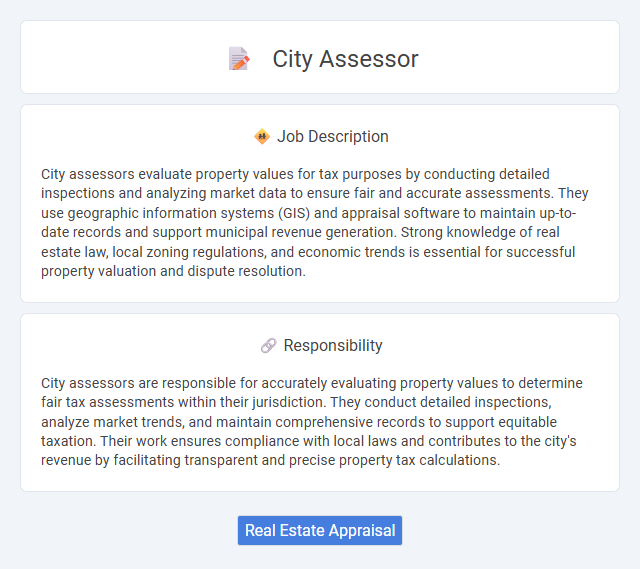 City Assessor

Job Description

City assessors evaluate property values for tax purposes by conducting detailed inspections and analyzing market data to ensure fair and accurate assessments. They use geographic information systems (GIS) and appraisal software to maintain up-to-date records and support municipal revenue generation. Strong knowledge of real estate law, local zoning regulations, and economic trends is essential for successful property valuation and dispute resolution.

Responsibility

City assessors are responsible for accurately evaluating property values to determine fair tax assessments within their jurisdiction. They conduct detailed inspections, analyze market trends, and maintain comprehensive records to support equitable taxation. Their work ensures compliance with local laws and contributes to the city's revenue by facilitating transparent and precise property tax calculations.

Real Estate Appraisal