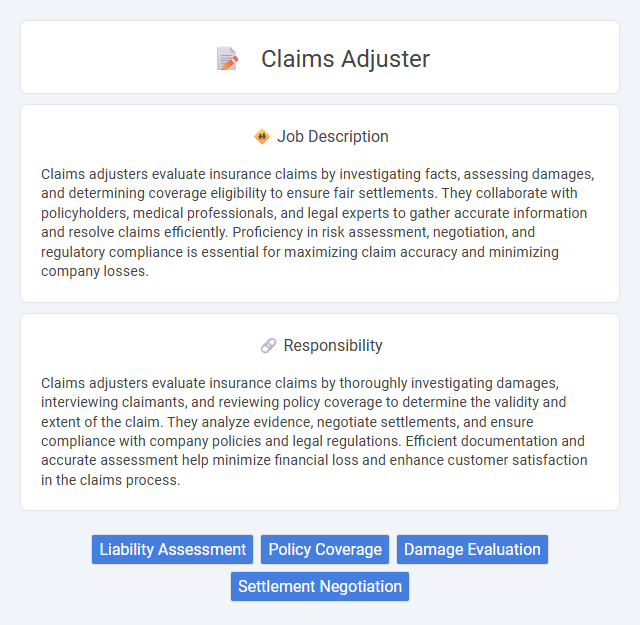 Claims Adjuster

Job Description

Claims adjusters evaluate insurance claims by investigating facts, assessing damages, and determining coverage eligibility to ensure fair settlements. They collaborate with policyholders, medical professionals, and legal experts to gather accurate information and resolve claims efficiently. Proficiency in risk assessment, negotiation, and regulatory compliance is essential for maximizing claim accuracy and minimizing company losses.

Responsibility

Claims adjusters evaluate insurance claims by thoroughly investigating damages, interviewing claimants, and reviewing policy coverage to determine the validity and extent of the claim. They analyze evidence, negotiate settlements, and ensure compliance with company policies and legal regulations. Efficient documentation and accurate assessment help minimize financial loss and enhance customer satisfaction in the claims process.

Liability Assessment
Policy Coverage
Damage Evaluation
Settlement Negotiation