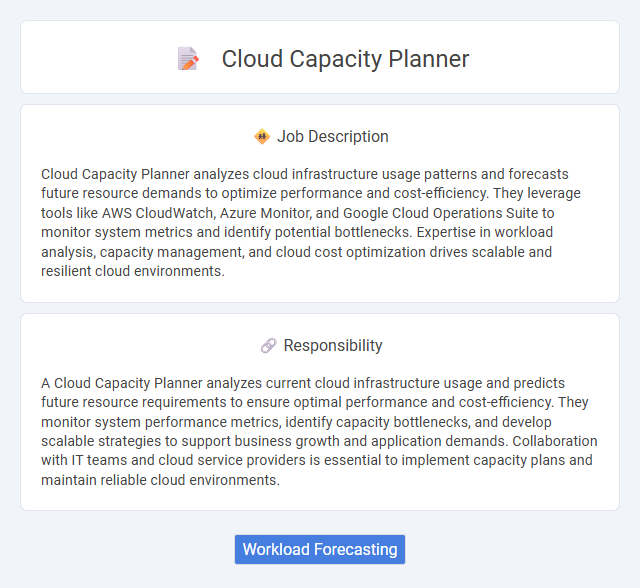 Cloud Capacity Planner

Job Description

Cloud Capacity Planner analyzes cloud infrastructure usage patterns and forecasts future resource demands to optimize performance and cost-efficiency. They leverage tools like AWS CloudWatch, Azure Monitor, and Google Cloud Operations Suite to monitor system metrics and identify potential bottlenecks. Expertise in workload analysis, capacity management, and cloud cost optimization drives scalable and resilient cloud environments.

Responsibility

A Cloud Capacity Planner analyzes current cloud infrastructure usage and predicts future resource requirements to ensure optimal performance and cost-efficiency. They monitor system performance metrics, identify capacity bottlenecks, and develop scalable strategies to support business growth and application demands. Collaboration with IT teams and cloud service providers is essential to implement capacity plans and maintain reliable cloud environments.

Workload Forecasting