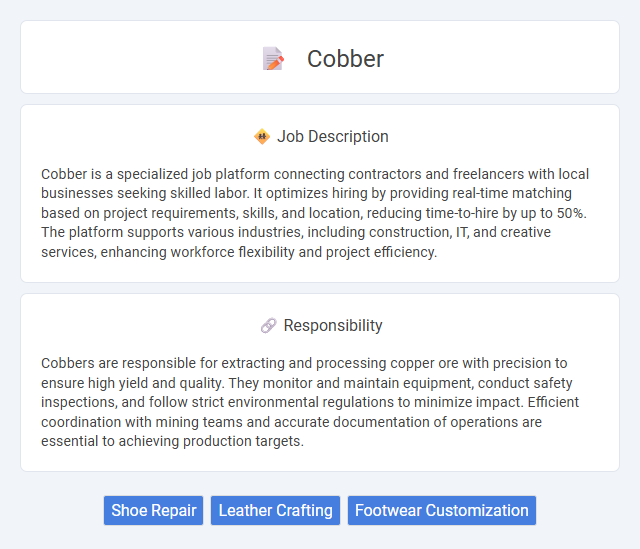 Cobber

Job Description

Cobber is a specialized job platform connecting contractors and freelancers with local businesses seeking skilled labor. It optimizes hiring by providing real-time matching based on project requirements, skills, and location, reducing time-to-hire by up to 50%. The platform supports various industries, including construction, IT, and creative services, enhancing workforce flexibility and project efficiency.

Responsibility

Cobbers are responsible for extracting and processing copper ore with precision to ensure high yield and quality. They monitor and maintain equipment, conduct safety inspections, and follow strict environmental regulations to minimize impact. Efficient coordination with mining teams and accurate documentation of operations are essential to achieving production targets.

Shoe Repair

Leather Crafting

Footwear Customization