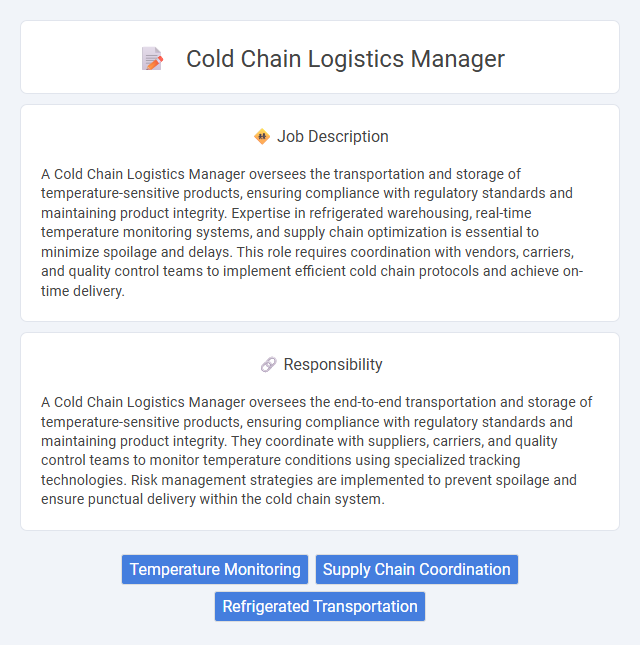 Cold Chain Logistics Manager

Job Description

A Cold Chain Logistics Manager oversees the transportation and storage of temperature-sensitive products, ensuring compliance with regulatory standards and maintaining product integrity. Expertise in refrigerated warehousing, real-time temperature monitoring systems, and supply chain optimization is essential to minimize spoilage and delays. This role requires coordination with vendors, carriers, and quality control teams to implement efficient cold chain protocols and achieve on-time delivery.

Responsibility

A Cold Chain Logistics Manager oversees the end-to-end transportation and storage of temperature-sensitive products, ensuring compliance with regulatory standards and maintaining product integrity. They coordinate with suppliers, carriers, and quality control teams to monitor temperature conditions using specialized tracking technologies. Risk management strategies are implemented to prevent spoilage and ensure punctual delivery within the cold chain system.

Temperature Monitoring
Supply Chain Coordination
Refrigerated Transportation