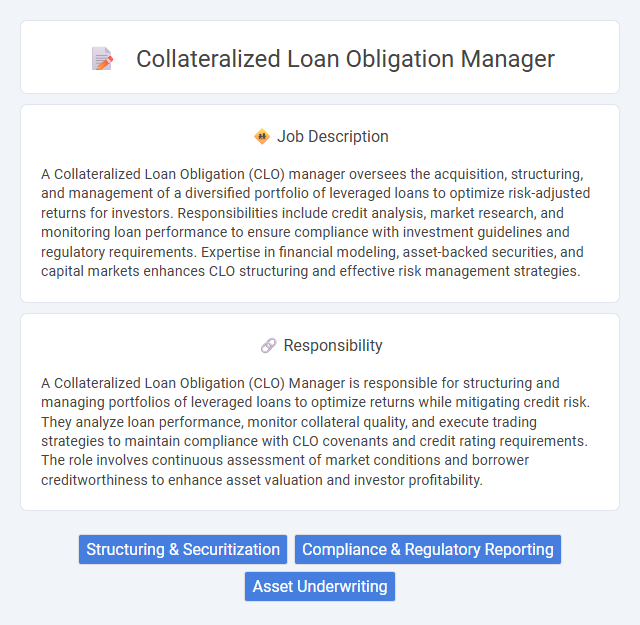 Collateralized Loan Obligation Manager

Job Description

A Collateralized Loan Obligation (CLO) manager oversees the acquisition, structuring, and management of a diversified portfolio of leveraged loans to optimize risk-adjusted returns for investors. Responsibilities include credit analysis, market research, and monitoring loan performance to ensure compliance with investment guidelines and regulatory requirements. Expertise in financial modeling, asset-backed securities, and capital markets enhances CLO structuring and effective risk management strategies.

Responsibility

A Collateralized Loan Obligation (CLO) Manager is responsible for structuring and managing portfolios of leveraged loans to optimize returns while mitigating credit risk. They analyze loan performance, monitor collateral quality, and execute trading strategies to maintain compliance with CLO covenants and credit rating requirements. The role involves continuous assessment of market conditions and borrower creditworthiness to enhance asset valuation and investor profitability.

Structuring & Securitization

Compliance & Regulatory Reporting

Asset Underwriting