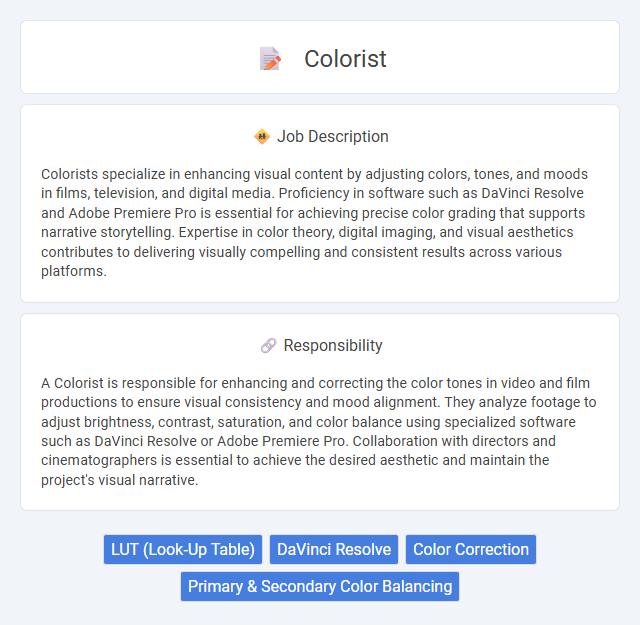 Colorist

Job Description

Colorists specialize in enhancing visual content by adjusting colors, tones, and moods in films, television, and digital media. Proficiency in software such as DaVinci Resolve and Adobe Premiere Pro is essential for achieving precise color grading that supports narrative storytelling. Expertise in color theory, digital imaging, and visual aesthetics contributes to delivering visually compelling and consistent results across various platforms.

Responsibility

A Colorist is responsible for enhancing and correcting the color tones in video and film productions to ensure visual consistency and mood alignment. They analyze footage to adjust brightness, contrast, saturation, and color balance using specialized software such as DaVinci Resolve or Adobe Premiere Pro. Collaboration with directors and cinematographers is essential to achieve the desired aesthetic and maintain the project's visual narrative.

LUT (Look-Up Table) DaVinci Resolve Color Correction Primary & Secondary Color Balancing