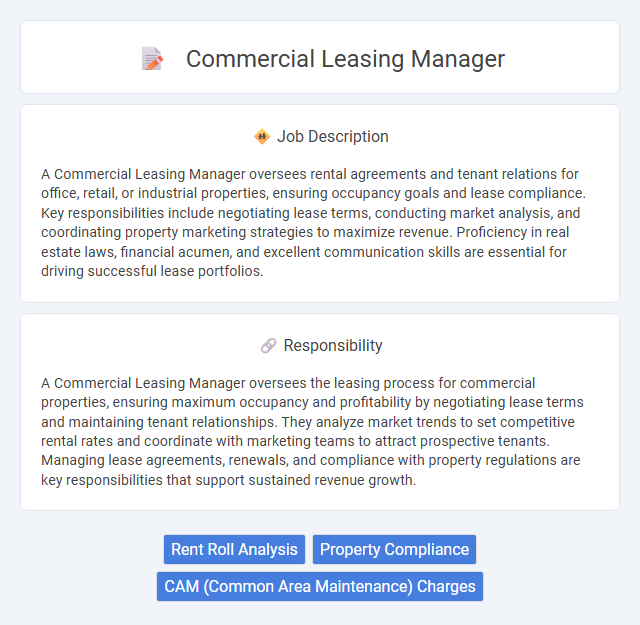 Commercial Leasing Manager

Job Description

A Commercial Leasing Manager oversees rental agreements and tenant relations for office, retail, or industrial properties, ensuring occupancy goals and lease compliance. Key responsibilities include negotiating lease terms, conducting market analysis, and coordinating property marketing strategies to maximize revenue. Proficiency in real estate laws, financial acumen, and excellent communication skills are essential for driving successful lease portfolios.

Responsibility

A Commercial Leasing Manager oversees the leasing process for commercial properties, ensuring maximum occupancy and profitability by negotiating lease terms and maintaining tenant relationships. They analyze market trends to set competitive rental rates and coordinate with marketing teams to attract prospective tenants. Managing lease agreements, renewals, and compliance with property regulations are key responsibilities that support sustained revenue growth.

Rent Roll Analysis

Property Compliance

CAM (Common Area Maintenance) Charges