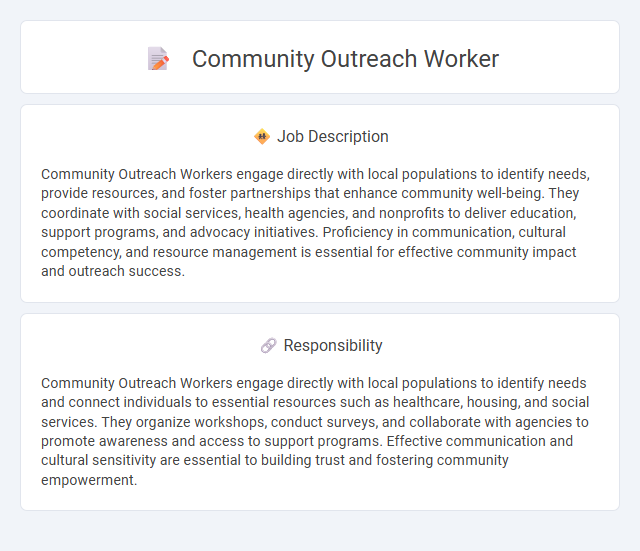 Community Outreach Worker

Job Description

Community Outreach Workers engage directly with local populations to identify needs, provide resources, and foster partnerships that enhance community well-being. They coordinate with social services, health agencies, and nonprofits to deliver education, support programs, and advocacy initiatives. Proficiency in communication, cultural competency, and resource management is essential for effective community impact and outreach success.

Responsibility

Community Outreach Workers engage directly with local populations to identify needs and connect individuals to essential resources such as healthcare, housing, and social services. They organize workshops, conduct surveys, and collaborate with agencies to promote awareness and access to support programs. Effective communication and cultural sensitivity are essential to building trust and fostering community empowerment.