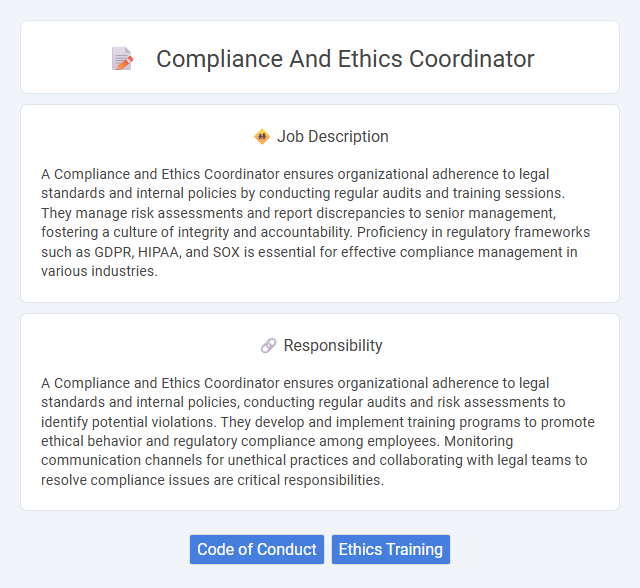 Compliance And Ethics Coordinator

Job Description

A Compliance and Ethics Coordinator ensures organizational adherence to legal standards and internal policies by conducting regular audits and training sessions. They manage risk assessments and report discrepancies to senior management, fostering a culture of integrity and accountability. Proficiency in regulatory frameworks such as GDPR, HIPAA, and SOX is essential for effective compliance management in various industries.

Responsibility

A Compliance and Ethics Coordinator ensures organizational adherence to legal standards and internal policies, conducting regular audits and risk assessments to identify potential violations. They develop and implement training programs to promote ethical behavior and regulatory compliance among employees. Monitoring communication channels for unethical practices and collaborating with legal teams to resolve compliance issues are critical responsibilities.

Code of Conduct Ethics Training