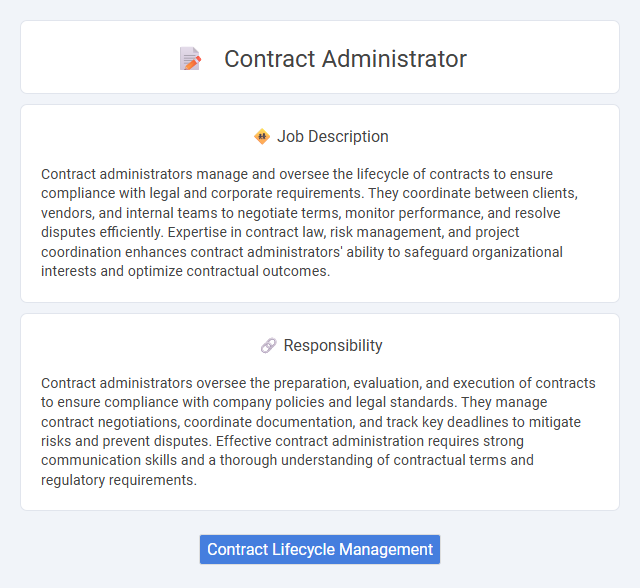 Contract Administrator

Job Description

Contract administrators manage and oversee the lifecycle of contracts to ensure compliance with legal and corporate requirements. They coordinate between clients, vendors, and internal teams to negotiate terms, monitor performance, and resolve disputes efficiently. Expertise in contract law, risk management, and project coordination enhances contract administrators' ability to safeguard organizational interests and optimize contractual outcomes.

Responsibility

Contract administrators oversee the preparation, evaluation, and execution of contracts to ensure compliance with company policies and legal standards. They manage contract negotiations, coordinate documentation, and track key deadlines to mitigate risks and prevent disputes. Effective contract administration requires strong communication skills and a thorough understanding of contractual terms and regulatory requirements.

Contract Lifecycle Management