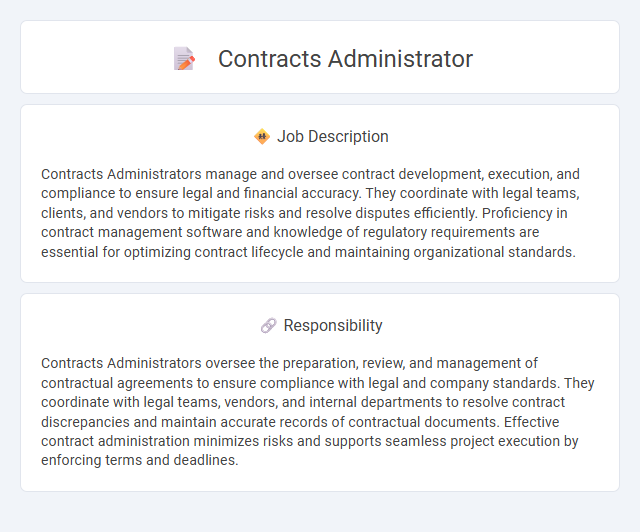 Contracts Administrator

Job Description

Contracts Administrators manage and oversee contract development, execution, and compliance to ensure legal and financial accuracy. They coordinate with legal teams, clients, and vendors to mitigate risks and resolve disputes efficiently. Proficiency in contract management software and knowledge of regulatory requirements are essential for optimizing contract lifecycle and maintaining organizational standards.

Responsibility

Contracts Administrators oversee the preparation, review, and management of contractual agreements to ensure compliance with legal and company standards. They coordinate with legal teams, vendors, and internal departments to resolve contract discrepancies and maintain accurate records of contractual documents. Effective contract administration minimizes risks and supports seamless project execution by enforcing terms and deadlines.