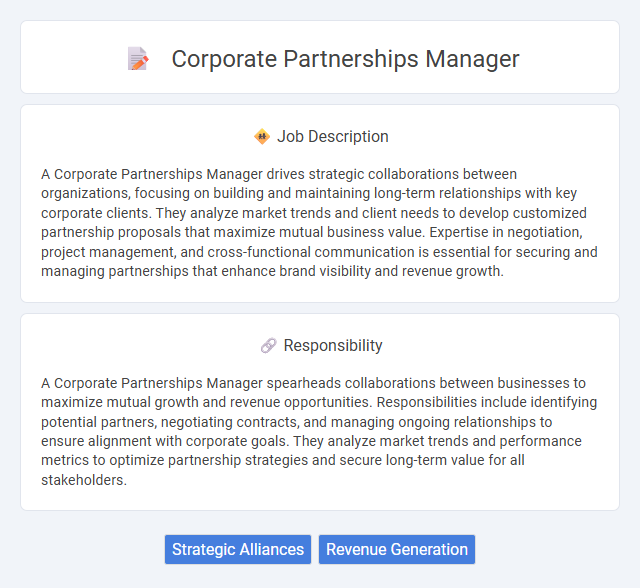 Corporate Partnerships Manager

Job Description

A Corporate Partnerships Manager drives strategic collaborations between organizations, focusing on building and maintaining long-term relationships with key corporate clients. They analyze market trends and client needs to develop customized partnership proposals that maximize mutual business value. Expertise in negotiation, project management, and cross-functional communication is essential for securing and managing partnerships that enhance brand visibility and revenue growth.

Responsibility

A Corporate Partnerships Manager spearheads collaborations between businesses to maximize mutual growth and revenue opportunities. Responsibilities include identifying potential partners, negotiating contracts, and managing ongoing relationships to ensure alignment with corporate goals. They analyze market trends and performance metrics to optimize partnership strategies and secure long-term value for all stakeholders.

Strategic Alliances
Revenue Generation