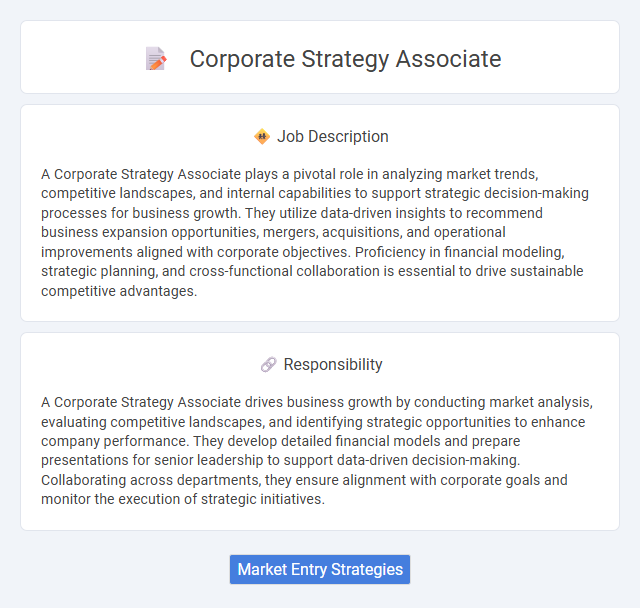 Corporate Strategy Associate

Job Description

A Corporate Strategy Associate plays a pivotal role in analyzing market trends, competitive landscapes, and internal capabilities to support strategic decision-making processes for business growth. They utilize data-driven insights to recommend business expansion opportunities, mergers, acquisitions, and operational improvements aligned with corporate objectives. Proficiency in financial modeling, strategic planning, and cross-functional collaboration is essential to drive sustainable competitive advantages.

Responsibility

A Corporate Strategy Associate drives business growth by conducting market analysis, evaluating competitive landscapes, and identifying strategic opportunities to enhance company performance. They develop detailed financial models and prepare presentations for senior leadership to support data-driven decision-making. Collaborating across departments, they ensure alignment with corporate goals and monitor the execution of strategic initiatives.

Market Entry Strategies