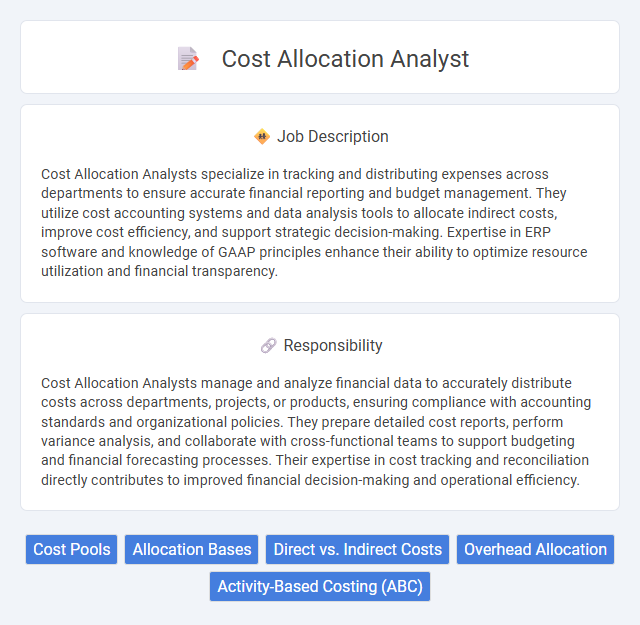 Cost Allocation Analyst

Job Description

Cost Allocation Analysts specialize in tracking and distributing expenses across departments to ensure accurate financial reporting and budget management. They utilize cost accounting systems and data analysis tools to allocate indirect costs, improve cost efficiency, and support strategic decision-making. Expertise in ERP software and knowledge of GAAP principles enhance their ability to optimize resource utilization and financial transparency.

Responsibility

Cost Allocation Analysts manage and analyze financial data to accurately distribute costs across departments, projects, or products, ensuring compliance with accounting standards and organizational policies. They prepare detailed cost reports, perform variance analysis, and collaborate with cross-functional teams to support budgeting and financial forecasting processes. Their expertise in cost tracking and reconciliation directly contributes to improved financial decision-making and operational efficiency.

Cost Pools
Allocation Bases
Direct vs. Indirect Costs
Overhead Allocation
Activity-Based Costing (ABC)