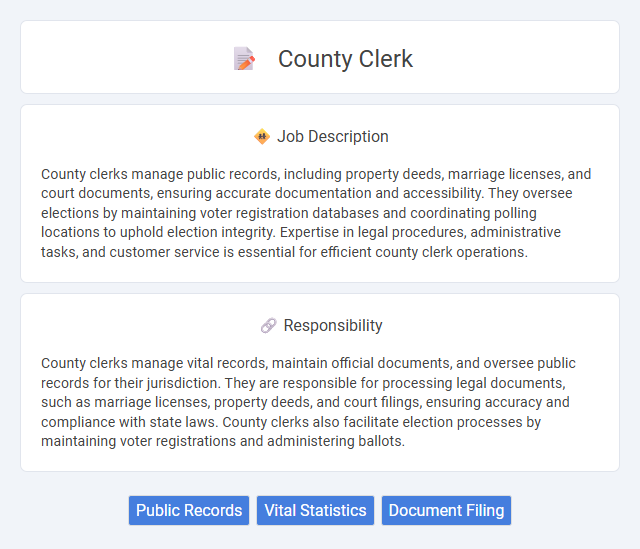 County Clerk

Job Description

County clerks manage public records, including property deeds, marriage licenses, and court documents, ensuring accurate documentation and accessibility. They oversee elections by maintaining voter registration databases and coordinating polling locations to uphold election integrity. Expertise in legal procedures, administrative tasks, and customer service is essential for efficient county clerk operations.

Responsibility

County clerks manage vital records, maintain official documents, and oversee public records for their jurisdiction. They are responsible for processing legal documents, such as marriage licenses, property deeds, and court filings, ensuring accuracy and compliance with state laws. County clerks also facilitate election processes by maintaining voter registrations and administering ballots.

Public Records Vital Statistics Document Filing