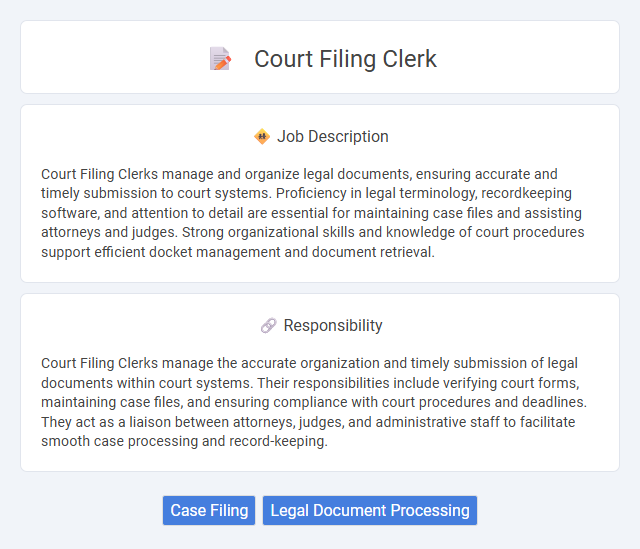 Court Filing Clerk

Job Description

Court Filing Clerks manage and organize legal documents, ensuring accurate and timely submission to court systems. Proficiency in legal terminology, recordkeeping software, and attention to detail are essential for maintaining case files and assisting attorneys and judges. Strong organizational skills and knowledge of court procedures support efficient docket management and document retrieval.

Responsibility

Court Filing Clerks manage the accurate organization and timely submission of legal documents within court systems. Their responsibilities include verifying court forms, maintaining case files, and ensuring compliance with court procedures and deadlines. They act as a liaison between attorneys, judges, and administrative staff to facilitate smooth case processing and record-keeping.

Case Filing

Legal Document Processing