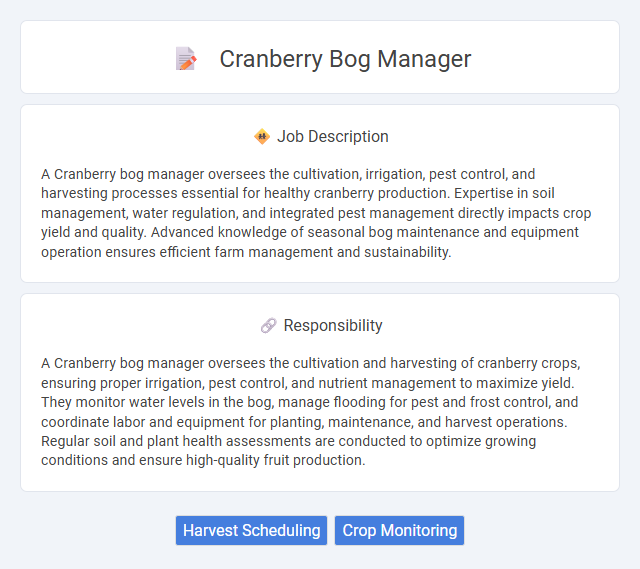 Cranberry Bog Manager

Job Description

A Cranberry bog manager oversees the cultivation, irrigation, pest control, and harvesting processes essential for healthy cranberry production. Expertise in soil management, water regulation, and integrated pest management directly impacts crop yield and quality. Advanced knowledge of seasonal bog maintenance and equipment operation ensures efficient farm management and sustainability.

Responsibility

A Cranberry bog manager oversees the cultivation and harvesting of cranberry crops, ensuring proper irrigation, pest control, and nutrient management to maximize yield. They monitor water levels in the bog, manage flooding for pest and frost control, and coordinate labor and equipment for planting, maintenance, and harvest operations. Regular soil and plant health assessments are conducted to optimize growing conditions and ensure high-quality fruit production.

Harvest Scheduling

Crop Monitoring