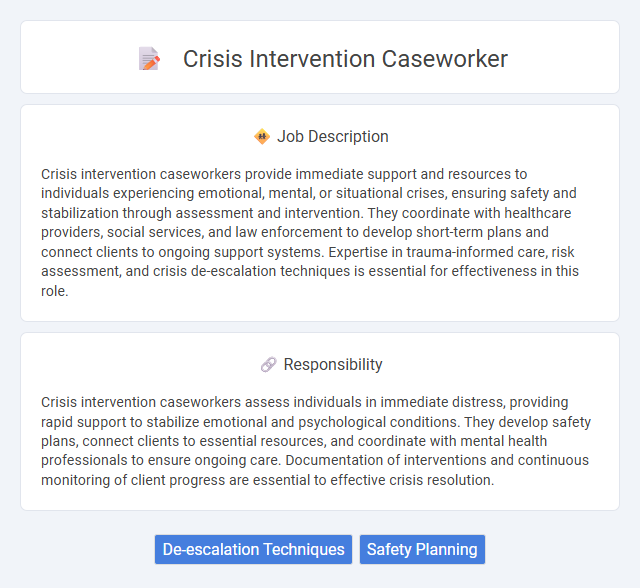 Crisis Intervention Caseworker

Job Description

Crisis intervention caseworkers provide immediate support and resources to individuals experiencing emotional, mental, or situational crises, ensuring safety and stabilization through assessment and intervention. They coordinate with healthcare providers, social services, and law enforcement to develop short-term plans and connect clients to ongoing support systems. Expertise in trauma-informed care, risk assessment, and crisis de-escalation techniques is essential for effectiveness in this role.

Responsibility

Crisis intervention caseworkers assess individuals in immediate distress, providing rapid support to stabilize emotional and psychological conditions. They develop safety plans, connect clients to essential resources, and coordinate with mental health professionals to ensure ongoing care. Documentation of interventions and continuous monitoring of client progress are essential to effective crisis resolution.

De-escalation Techniques

Safety Planning