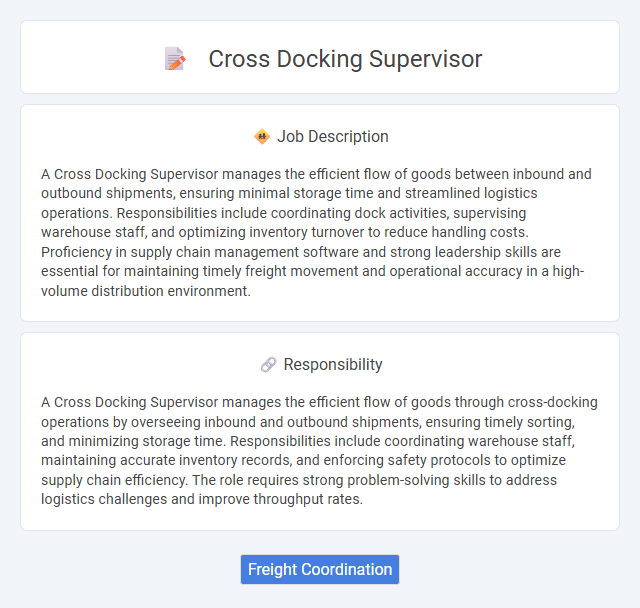 Cross Docking Supervisor

Job Description

A Cross Docking Supervisor manages the efficient flow of goods between inbound and outbound shipments, ensuring minimal storage time and streamlined logistics operations. Responsibilities include coordinating dock activities, supervising warehouse staff, and optimizing inventory turnover to reduce handling costs. Proficiency in supply chain management software and strong leadership skills are essential for maintaining timely freight movement and operational accuracy in a high-volume distribution environment.

Responsibility

A Cross Docking Supervisor manages the efficient flow of goods through cross-docking operations by overseeing inbound and outbound shipments, ensuring timely sorting, and minimizing storage time. Responsibilities include coordinating warehouse staff, maintaining accurate inventory records, and enforcing safety protocols to optimize supply chain efficiency. The role requires strong problem-solving skills to address logistics challenges and improve throughput rates.

Freight Coordination