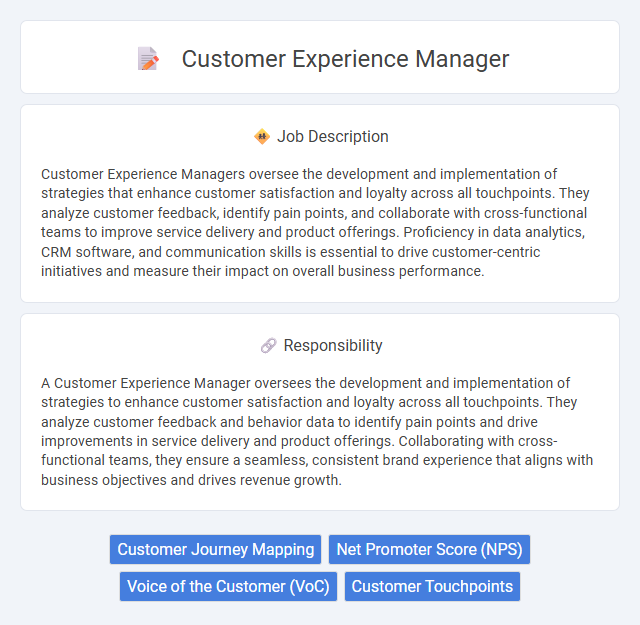 Customer Experience Manager

Job Description

Customer Experience Managers oversee the development and implementation of strategies that enhance customer satisfaction and loyalty across all touchpoints. They analyze customer feedback, identify pain points, and collaborate with cross-functional teams to improve service delivery and product offerings. Proficiency in data analytics, CRM software, and communication skills is essential to drive customer-centric initiatives and measure their impact on overall business performance.

Responsibility

A Customer Experience Manager oversees the development and implementation of strategies to enhance customer satisfaction and loyalty across all touchpoints. They analyze customer feedback and behavior data to identify pain points and drive improvements in service delivery and product offerings. Collaborating with cross-functional teams, they ensure a seamless, consistent brand experience that aligns with business objectives and drives revenue growth.

Customer Journey Mapping
Net Promoter Score (NPS)
Voice of the Customer (VoC)
Customer Touchpoints