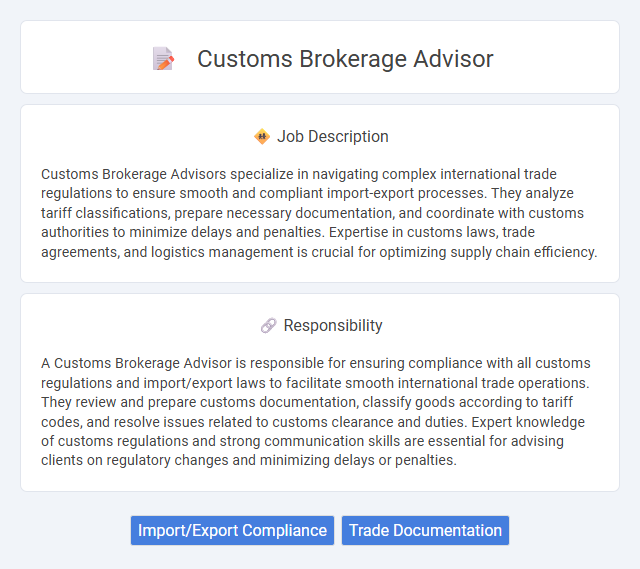 Customs Brokerage Advisor

Job Description

Customs Brokerage Advisors specialize in navigating complex international trade regulations to ensure smooth and compliant import-export processes. They analyze tariff classifications, prepare necessary documentation, and coordinate with customs authorities to minimize delays and penalties. Expertise in customs laws, trade agreements, and logistics management is crucial for optimizing supply chain efficiency.

Responsibility

A Customs Brokerage Advisor is responsible for ensuring compliance with all customs regulations and import/export laws to facilitate smooth international trade operations. They review and prepare customs documentation, classify goods according to tariff codes, and resolve issues related to customs clearance and duties. Expert knowledge of customs regulations and strong communication skills are essential for advising clients on regulatory changes and minimizing delays or penalties.

Import/Export Compliance

Trade Documentation