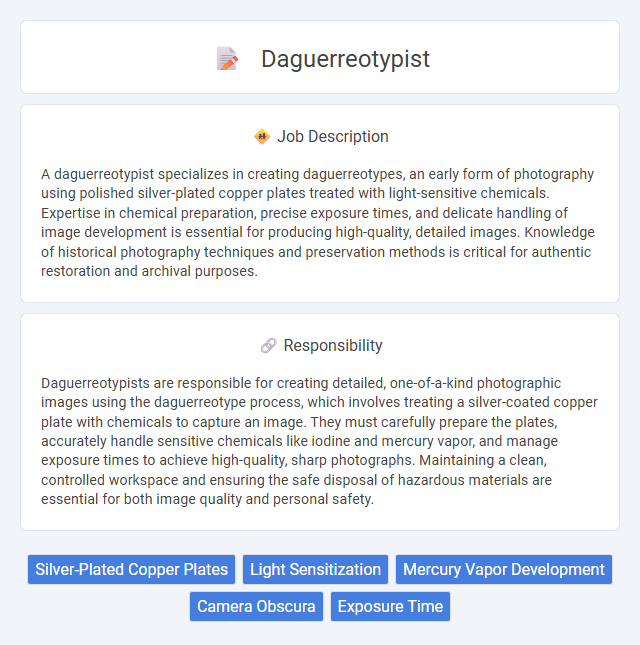 Daguerreotypist

Job Description

A daguerreotypist specializes in creating daguerreotypes, an early form of photography using polished silver-plated copper plates treated with light-sensitive chemicals. Expertise in chemical preparation, precise exposure times, and delicate handling of image development is essential for producing high-quality, detailed images. Knowledge of historical photography techniques and preservation methods is critical for authentic restoration and archival purposes.

Responsibility

Daguerreotypists are responsible for creating detailed, one-of-a-kind photographic images using the daguerreotype process, which involves treating a silver-coated copper plate with chemicals to capture an image. They must carefully prepare the plates, accurately handle sensitive chemicals like iodine and mercury vapor, and manage exposure times to achieve high-quality, sharp photographs. Maintaining a clean, controlled workspace and ensuring the safe disposal of hazardous materials are essential for both image quality and personal safety.

Silver-Plated Copper Plates
Light Sensitization
Mercury Vapor Development
Camera Obscura
Exposure Time