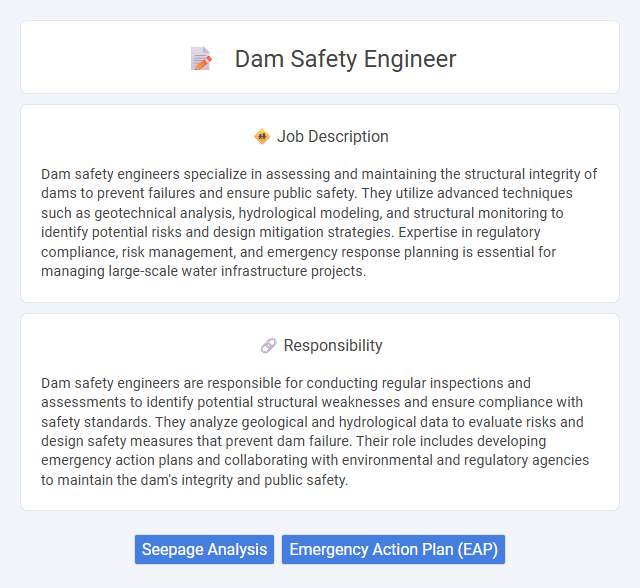 Dam Safety Engineer

Job Description

Dam safety engineers specialize in assessing and maintaining the structural integrity of dams to prevent failures and ensure public safety. They utilize advanced techniques such as geotechnical analysis, hydrological modeling, and structural monitoring to identify potential risks and design mitigation strategies. Expertise in regulatory compliance, risk management, and emergency response planning is essential for managing large-scale water infrastructure projects.

Responsibility

Dam safety engineers are responsible for conducting regular inspections and assessments to identify potential structural weaknesses and ensure compliance with safety standards. They analyze geological and hydrological data to evaluate risks and design safety measures that prevent dam failure. Their role includes developing emergency action plans and collaborating with environmental and regulatory agencies to maintain the dam's integrity and public safety.

Seepage Analysis

Emergency Action Plan (EAP)