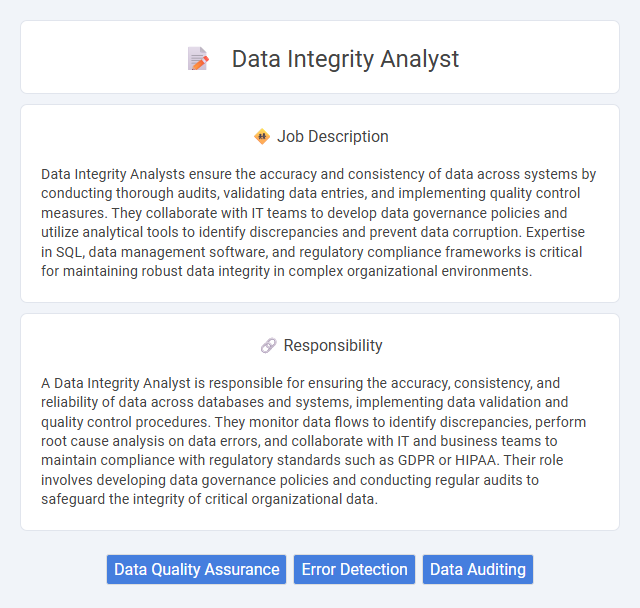 Data Integrity Analyst

Job Description

Data Integrity Analysts ensure the accuracy and consistency of data across systems by conducting thorough audits, validating data entries, and implementing quality control measures. They collaborate with IT teams to develop data governance policies and utilize analytical tools to identify discrepancies and prevent data corruption. Expertise in SQL, data management software, and regulatory compliance frameworks is critical for maintaining robust data integrity in complex organizational environments.

Responsibility

A Data Integrity Analyst is responsible for ensuring the accuracy, consistency, and reliability of data across databases and systems, implementing data validation and quality control procedures. They monitor data flows to identify discrepancies, perform root cause analysis on data errors, and collaborate with IT and business teams to maintain compliance with regulatory standards such as GDPR or HIPAA. Their role involves developing data governance policies and conducting regular audits to safeguard the integrity of critical organizational data.

Data Quality Assurance
Error Detection
Data Auditing