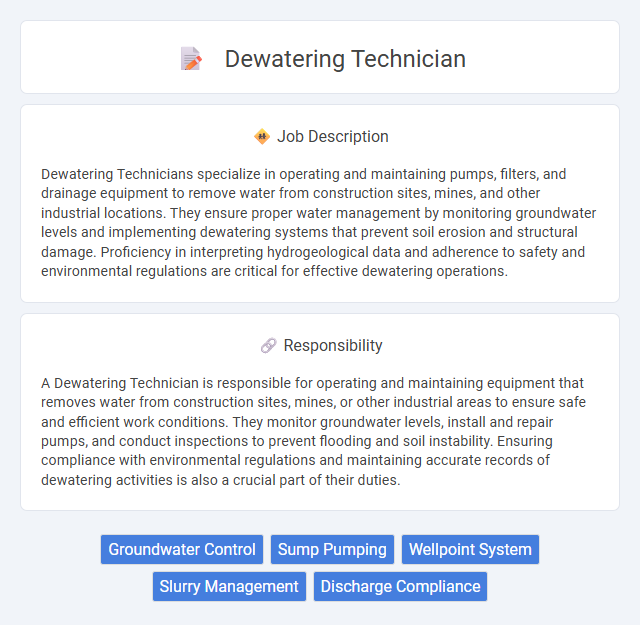 Dewatering Technician

Job Description

Dewatering Technicians specialize in operating and maintaining pumps, filters, and drainage equipment to remove water from construction sites, mines, and other industrial locations. They ensure proper water management by monitoring groundwater levels and implementing dewatering systems that prevent soil erosion and structural damage. Proficiency in interpreting hydrogeological data and adherence to safety and environmental regulations are critical for effective dewatering operations.

Responsibility

A Dewatering Technician is responsible for operating and maintaining equipment that removes water from construction sites, mines, or other industrial areas to ensure safe and efficient work conditions. They monitor groundwater levels, install and repair pumps, and conduct inspections to prevent flooding and soil instability. Ensuring compliance with environmental regulations and maintaining accurate records of dewatering activities is also a crucial part of their duties.

Groundwater Control
Sump Pumping
Wellpoint System
Slurry Management
Discharge Compliance