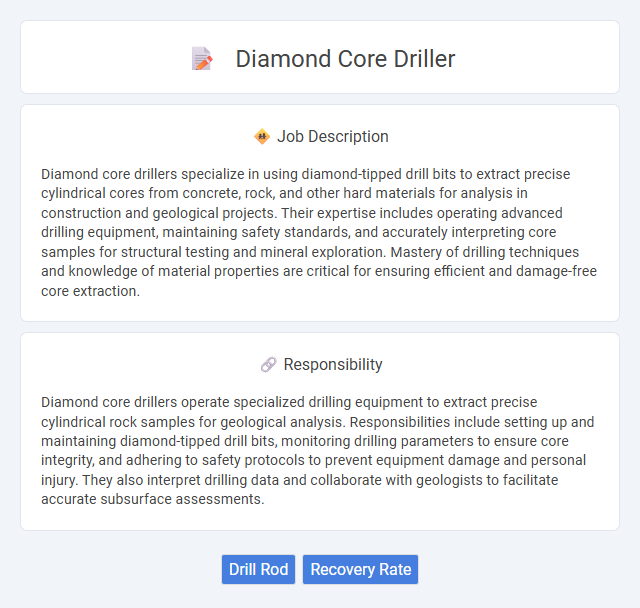 Diamond Core Driller

Job Description

Diamond core drillers specialize in using diamond-tipped drill bits to extract precise cylindrical cores from concrete, rock, and other hard materials for analysis in construction and geological projects. Their expertise includes operating advanced drilling equipment, maintaining safety standards, and accurately interpreting core samples for structural testing and mineral exploration. Mastery of drilling techniques and knowledge of material properties are critical for ensuring efficient and damage-free core extraction.

Responsibility

Diamond core drillers operate specialized drilling equipment to extract precise cylindrical rock samples for geological analysis. Responsibilities include setting up and maintaining diamond-tipped drill bits, monitoring drilling parameters to ensure core integrity, and adhering to safety protocols to prevent equipment damage and personal injury. They also interpret drilling data and collaborate with geologists to facilitate accurate subsurface assessments.

Drill Rod Recovery Rate