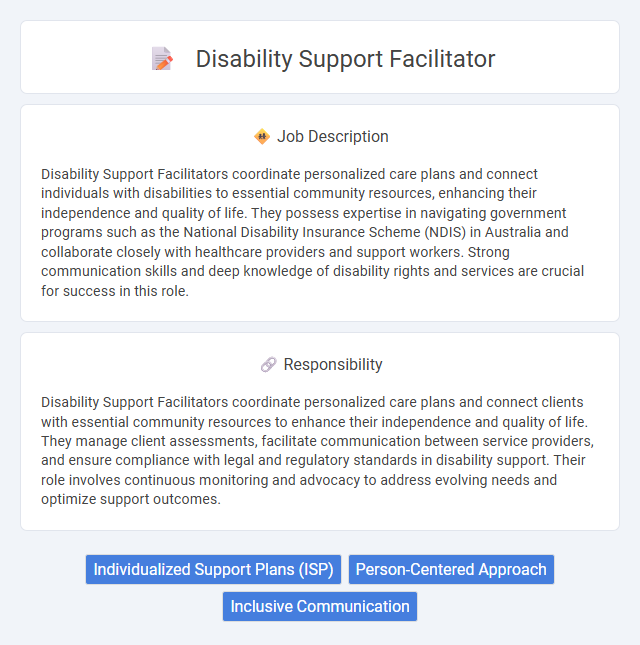 Disability Support Facilitator

Job Description

Disability Support Facilitators coordinate personalized care plans and connect individuals with disabilities to essential community resources, enhancing their independence and quality of life. They possess expertise in navigating government programs such as the National Disability Insurance Scheme (NDIS) in Australia and collaborate closely with healthcare providers and support workers. Strong communication skills and deep knowledge of disability rights and services are crucial for success in this role.

Responsibility

Disability Support Facilitators coordinate personalized care plans and connect clients with essential community resources to enhance their independence and quality of life. They manage client assessments, facilitate communication between service providers, and ensure compliance with legal and regulatory standards in disability support. Their role involves continuous monitoring and advocacy to address evolving needs and optimize support outcomes.

Individualized Support Plans (ISP)
Person-Centered Approach
Inclusive Communication