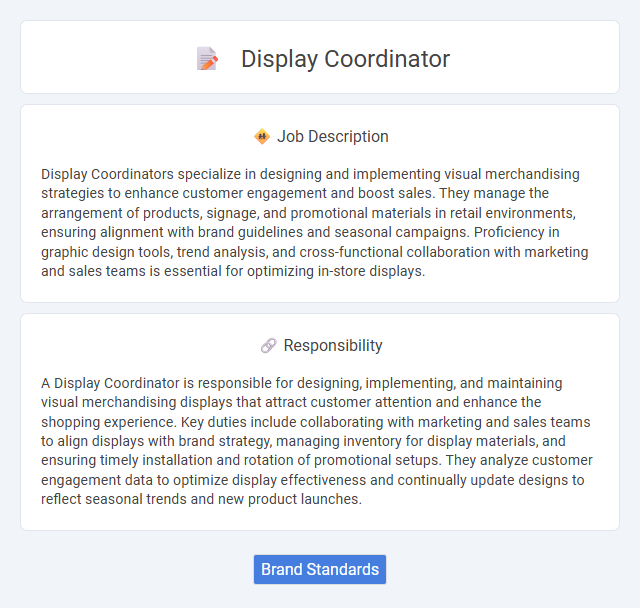 Display Coordinator

Job Description

Display Coordinators specialize in designing and implementing visual merchandising strategies to enhance customer engagement and boost sales. They manage the arrangement of products, signage, and promotional materials in retail environments, ensuring alignment with brand guidelines and seasonal campaigns. Proficiency in graphic design tools, trend analysis, and cross-functional collaboration with marketing and sales teams is essential for optimizing in-store displays.

Responsibility

A Display Coordinator is responsible for designing, implementing, and maintaining visual merchandising displays that attract customer attention and enhance the shopping experience. Key duties include collaborating with marketing and sales teams to align displays with brand strategy, managing inventory for display materials, and ensuring timely installation and rotation of promotional setups. They analyze customer engagement data to optimize display effectiveness and continually update designs to reflect seasonal trends and new product launches.

Brand Standards