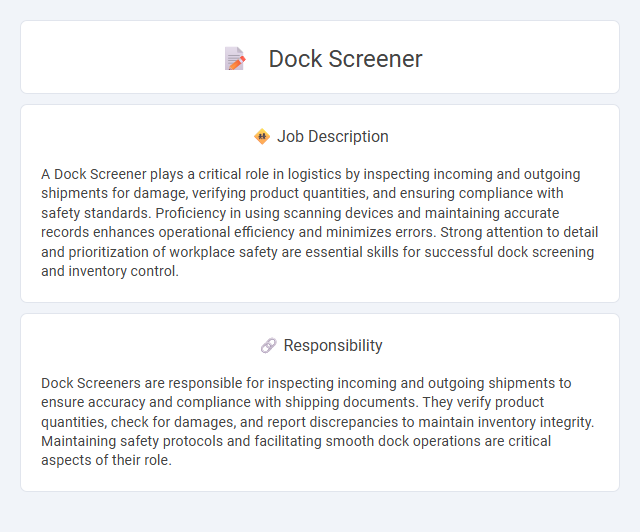 Dock Screener

Job Description

A Dock Screener plays a critical role in logistics by inspecting incoming and outgoing shipments for damage, verifying product quantities, and ensuring compliance with safety standards. Proficiency in using scanning devices and maintaining accurate records enhances operational efficiency and minimizes errors. Strong attention to detail and prioritization of workplace safety are essential skills for successful dock screening and inventory control.

Responsibility

Dock Screeners are responsible for inspecting incoming and outgoing shipments to ensure accuracy and compliance with shipping documents. They verify product quantities, check for damages, and report discrepancies to maintain inventory integrity. Maintaining safety protocols and facilitating smooth dock operations are critical aspects of their role.