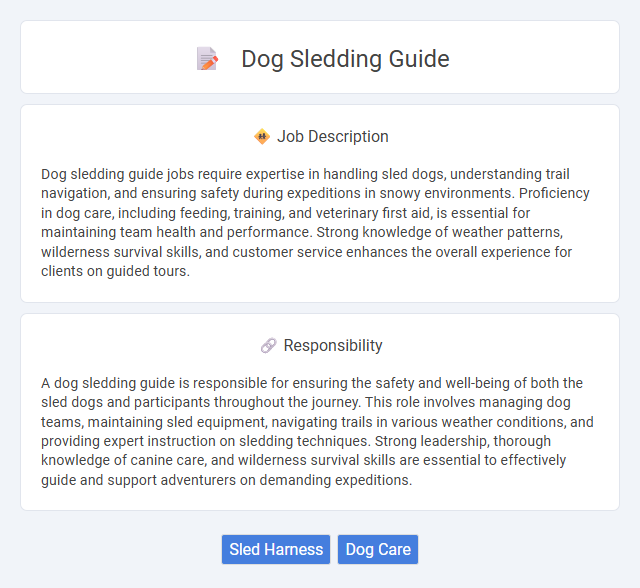 Dog Sledding Guide

Job Description

Dog sledding guide jobs require expertise in handling sled dogs, understanding trail navigation, and ensuring safety during expeditions in snowy environments. Proficiency in dog care, including feeding, training, and veterinary first aid, is essential for maintaining team health and performance. Strong knowledge of weather patterns, wilderness survival skills, and customer service enhances the overall experience for clients on guided tours.

Responsibility

A dog sledding guide is responsible for ensuring the safety and well-being of both the sled dogs and participants throughout the journey. This role involves managing dog teams, maintaining sled equipment, navigating trails in various weather conditions, and providing expert instruction on sledding techniques. Strong leadership, thorough knowledge of canine care, and wilderness survival skills are essential to effectively guide and support adventurers on demanding expeditions.

Sled Harness

Dog Care